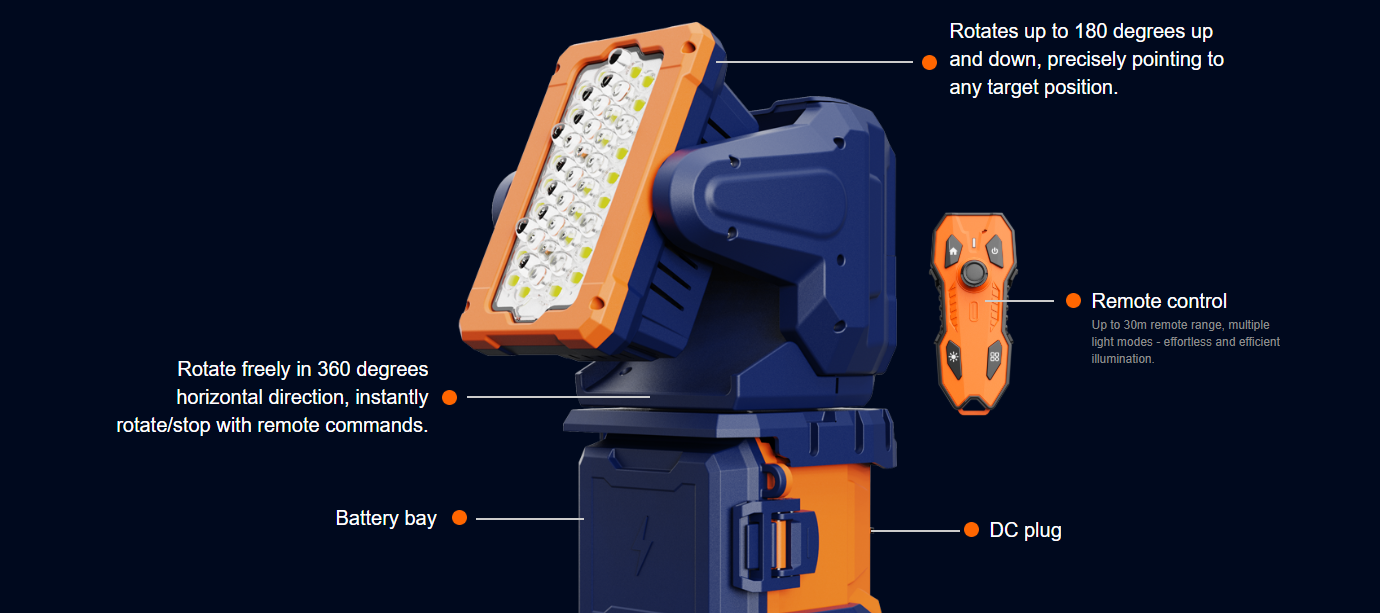 Rotates up to 180 degrees up and down, precisely pointing to any target position.

Remote control
Up to 30m remote range, multiple light modes - effortless and efficient illumination.

Rotate freely in 360 degrees horizontal direction, instantly rotate/stop with remote commands.

Battery bay

DC plug