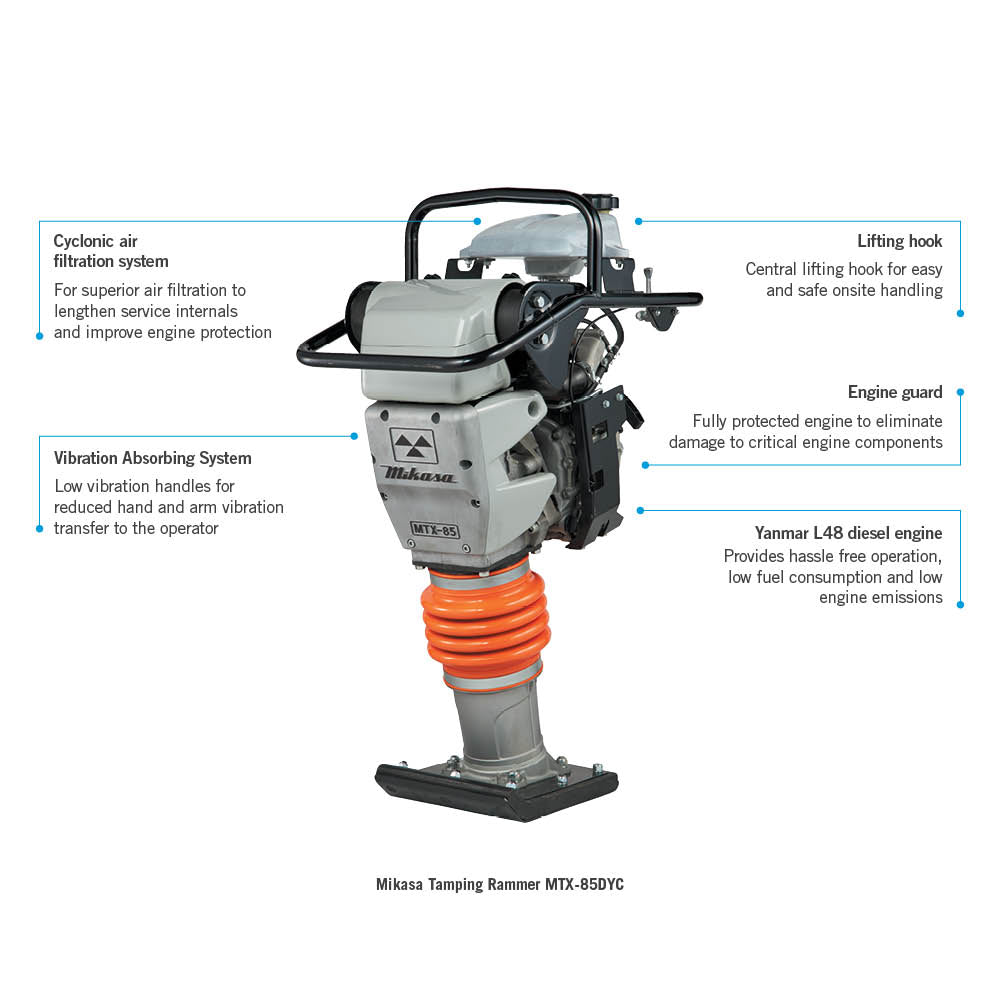 Cyclonic air filtration system

For superior air filtration to lengthen service internals and improve engine protection

Vibration Absorbing System

Low vibration handles for reduced hand and arm vibration transfer to the operator

Lifting hook

Central lifting hook for easy and safe onsite handling

Engine guard

Fully protected engine to eliminate damage to critical engine components

Yanmar L48 diesel engine

Provides hassle free operation, low fuel consumption and low engine emissions

Mikasa

MTX-85

Mikasa Tamping Rammer MTX-85DYC